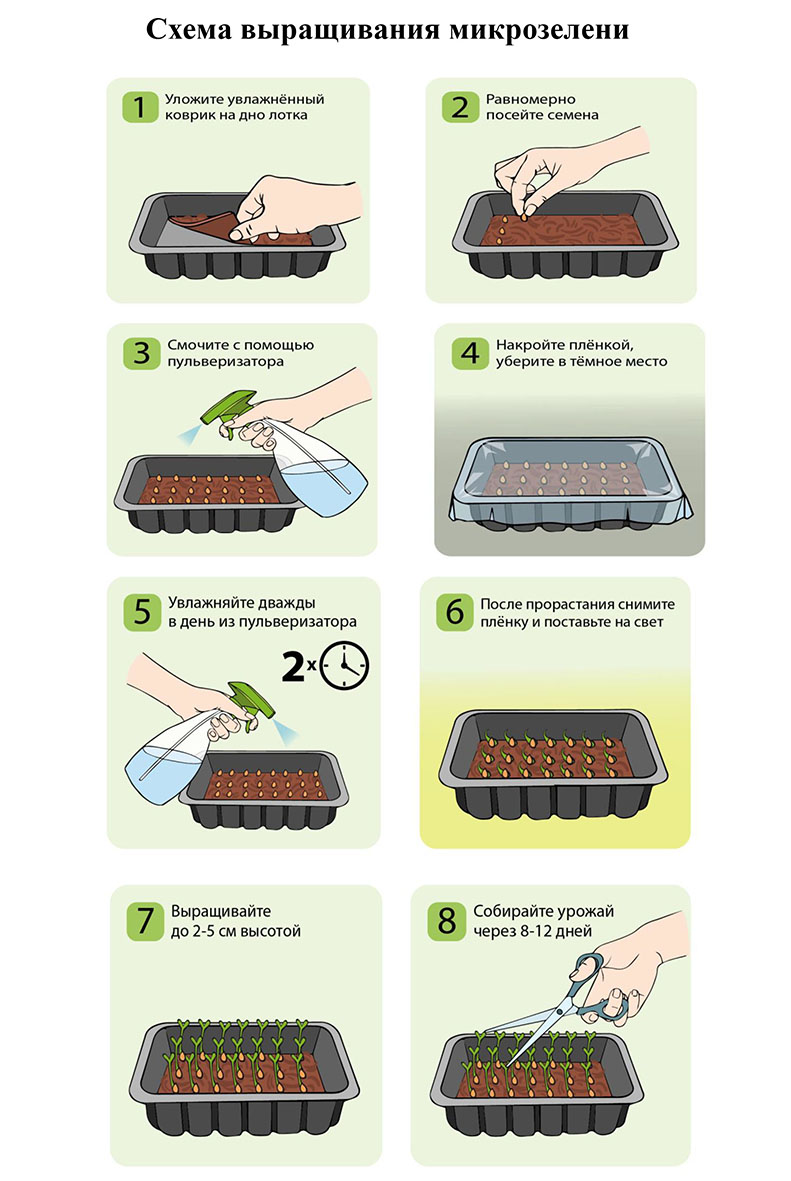 Схема выращивания микрозелени

1 Уложите увлажнённый коврик на дно лотка

2 Равномерно посейте семена

3 Смочите с помощью пульверизатора

4 Накройте плёнкой, уберите в тёмное место

5 Увлажняйте дважды в день из пульверизатора

2x

6 После прорастания снимите плёнку и поставьте на свет

7 Выращивайте до 2-5 см высотой

8 Собирайте урожай через 8-12 дней